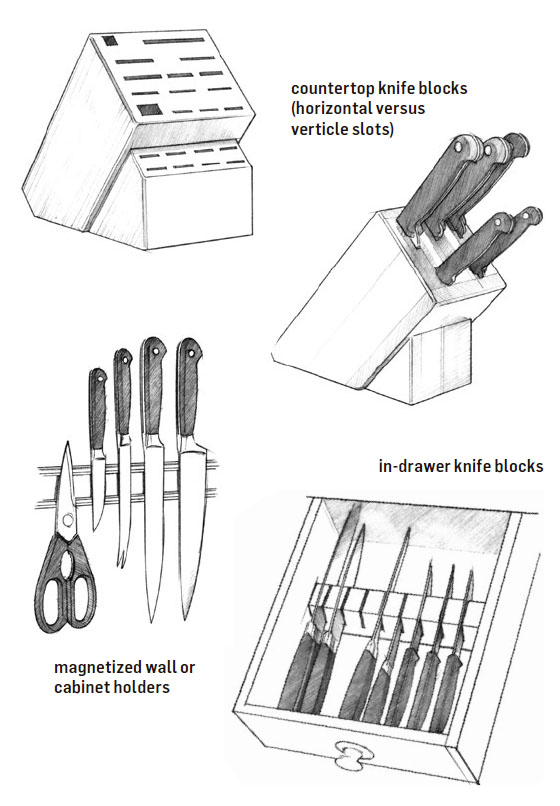 countertop knife blocks (horizontal versus verticle slots)

in-drawer knife blocks

magnetized wall or cabinet holders